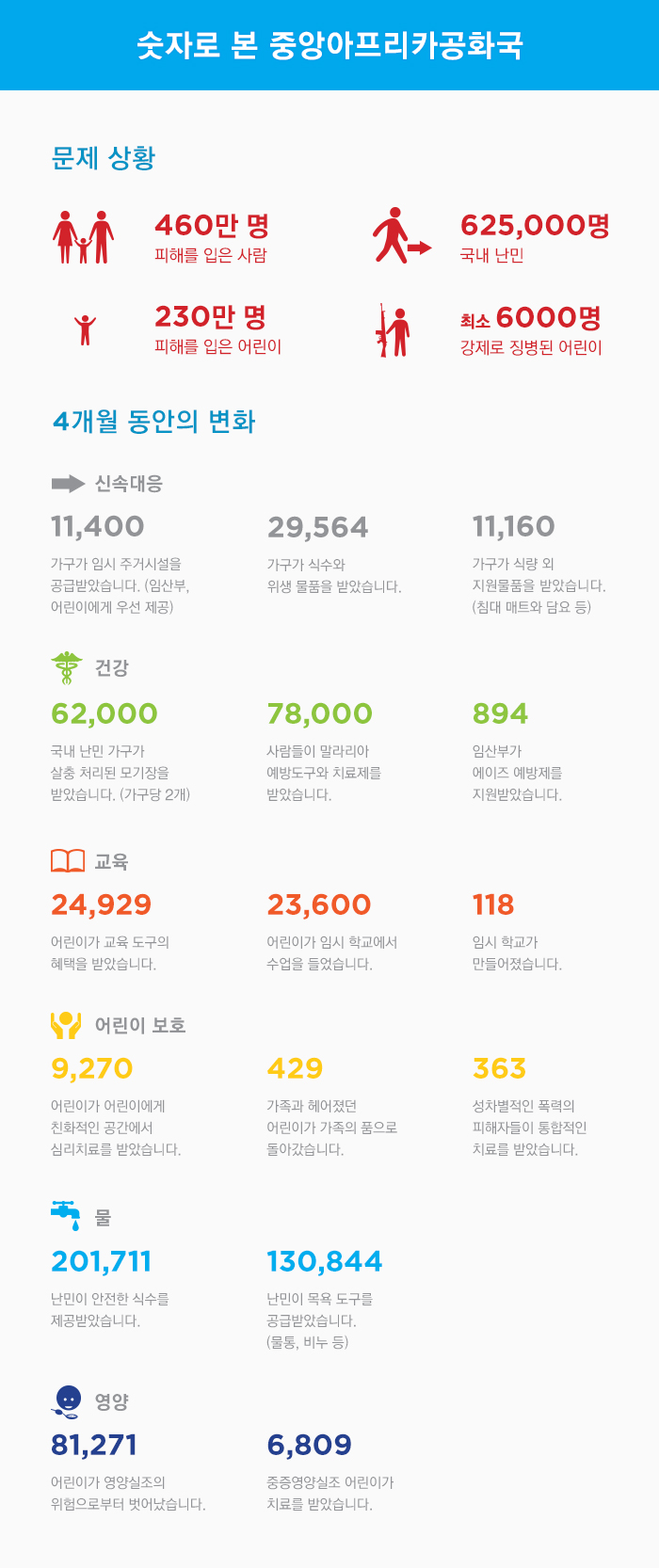 숫자로 본 중앙아프리카공화국

문제 상황

460만 명
피해를 입은 사람

625,000명
국내 난민

230만 명
피해를 입은 어린이

최소 6000명
강제로 징병된 어린이

4개월 동안의 변화

신속대응

11,400
가구가 임시 주거시설을 공급받았습니다. (임산부, 어린이에게 우선 제공)

29,564
가구가 식수와 위생 물품을 받았습니다.

11,160
가구가 식량 외 지원물품을 받았습니다. (침대 매트와 담요 등)

건강

62,000
국내 난민 가구가 살충 처리된 모기장을 받았습니다. (가구당 2개)

78,000
사람들이 말라리아 예방도구와 치료제를 받았습니다.

894
임산부가 에이즈 예방제를 지원받았습니다.

교육

24,929
어린이가 교육 도구의 혜택을 받았습니다.

23,600
어린이가 임시 학교에서 수업을 들었습니다.

118
임시 학교가 만들어졌습니다.

어린이 보호

9,270
어린이가 어린이에게 친화적인 공간에서 심리치료를 받았습니다.

429
가족과 헤어졌던 어린이가 가족의 품으로 돌아갔습니다.

363
성차별적인 폭력의 피해자들이 통합적인 치료를 받았습니다.

물

201,711
난민이 안전한 식수를 제공받았습니다.

130,844
난민이 목욕 도구를 공급받았습니다. (물통, 비누 등)

영양

81,271
어린이가 영양실조의 위험으로부터 벗어났습니다.

6,809
중증영양실조 어린이가 치료를 받았습니다.